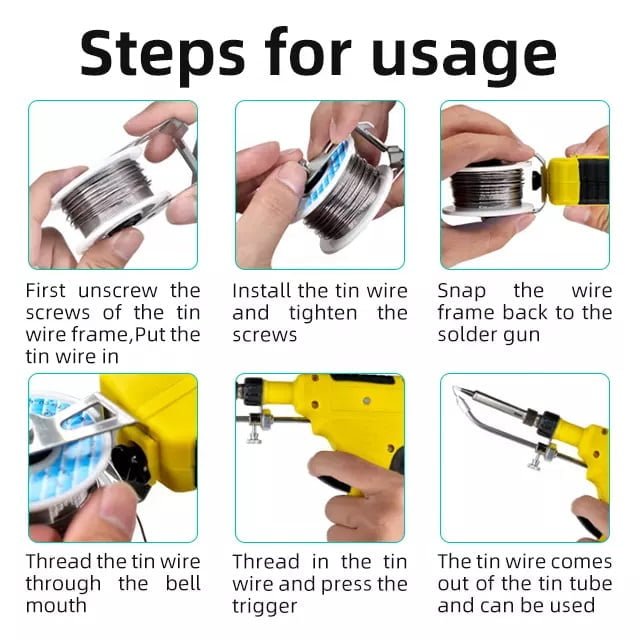 Steps for usage

First unscrew the screws of the tin wire frame,Put the tin wire in

Install the tin wire and tighten the screws

Snap the wire frame back to the solder gun

Thread the tin wire through the bell mouth

Thread in the tin wire and press the trigger

The tin wire comes out of the tin tube and can be used